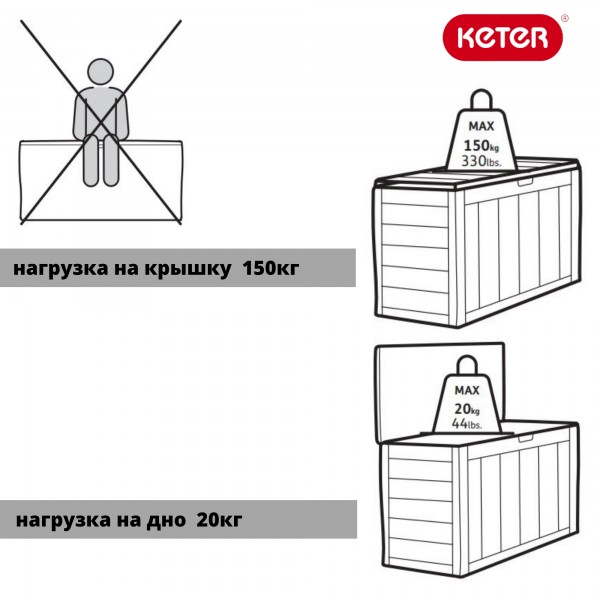 KETER®

MAX
150kg
330lbs.

нагрузка на крышку 150кг

MAX
20kg
44lbs.

нагрузка на дно 20кг